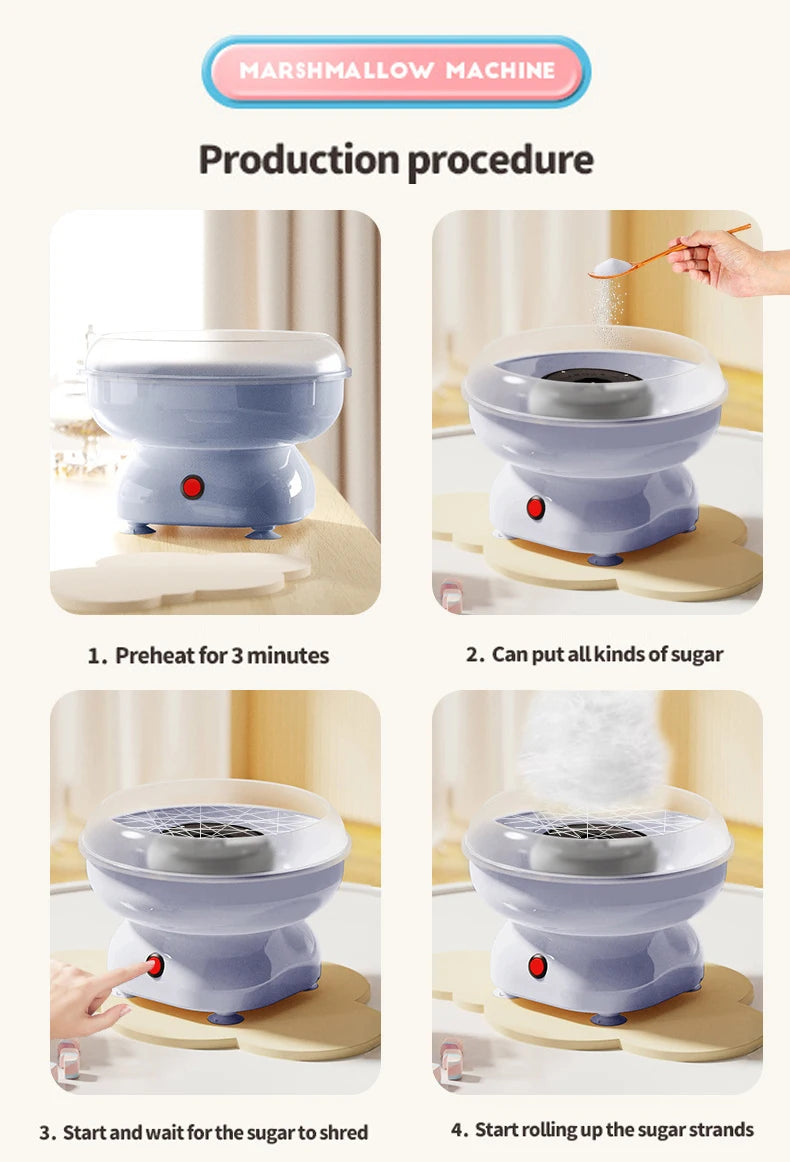 MARSHMALLOW MACHINE

Production procedure

1. Preheat for 3 minutes

2. Can put all kinds of sugar

3. Start and wait for the sugar to shred

4. Start rolling up the sugar strands